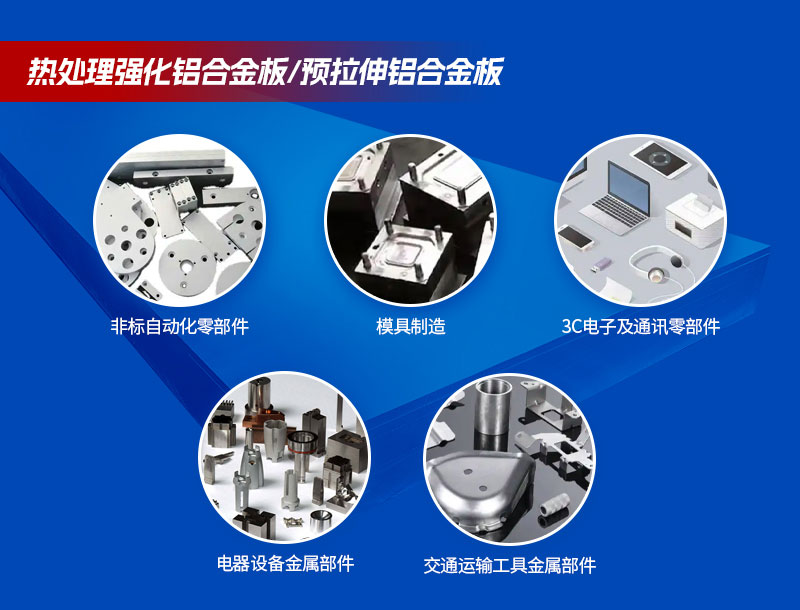 热处理强化铝合金板/预拉伸铝合金板

非标自动化零部件

模具制造

3C电子及通讯零部件

电器设备金属部件

交通运输工具金属部件